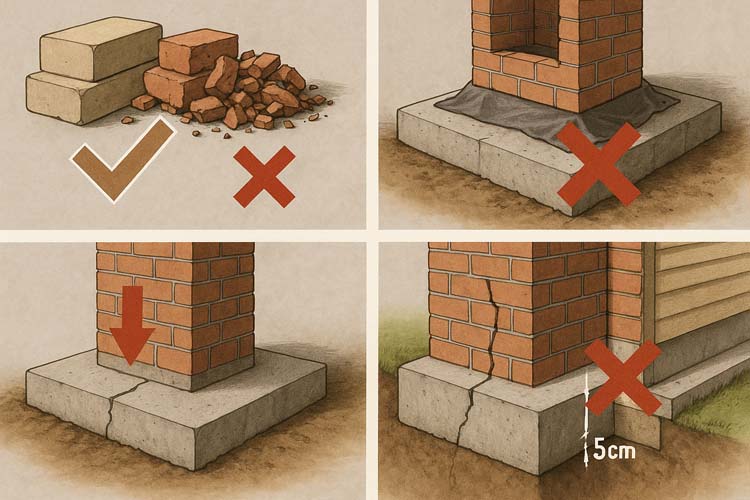 5cm